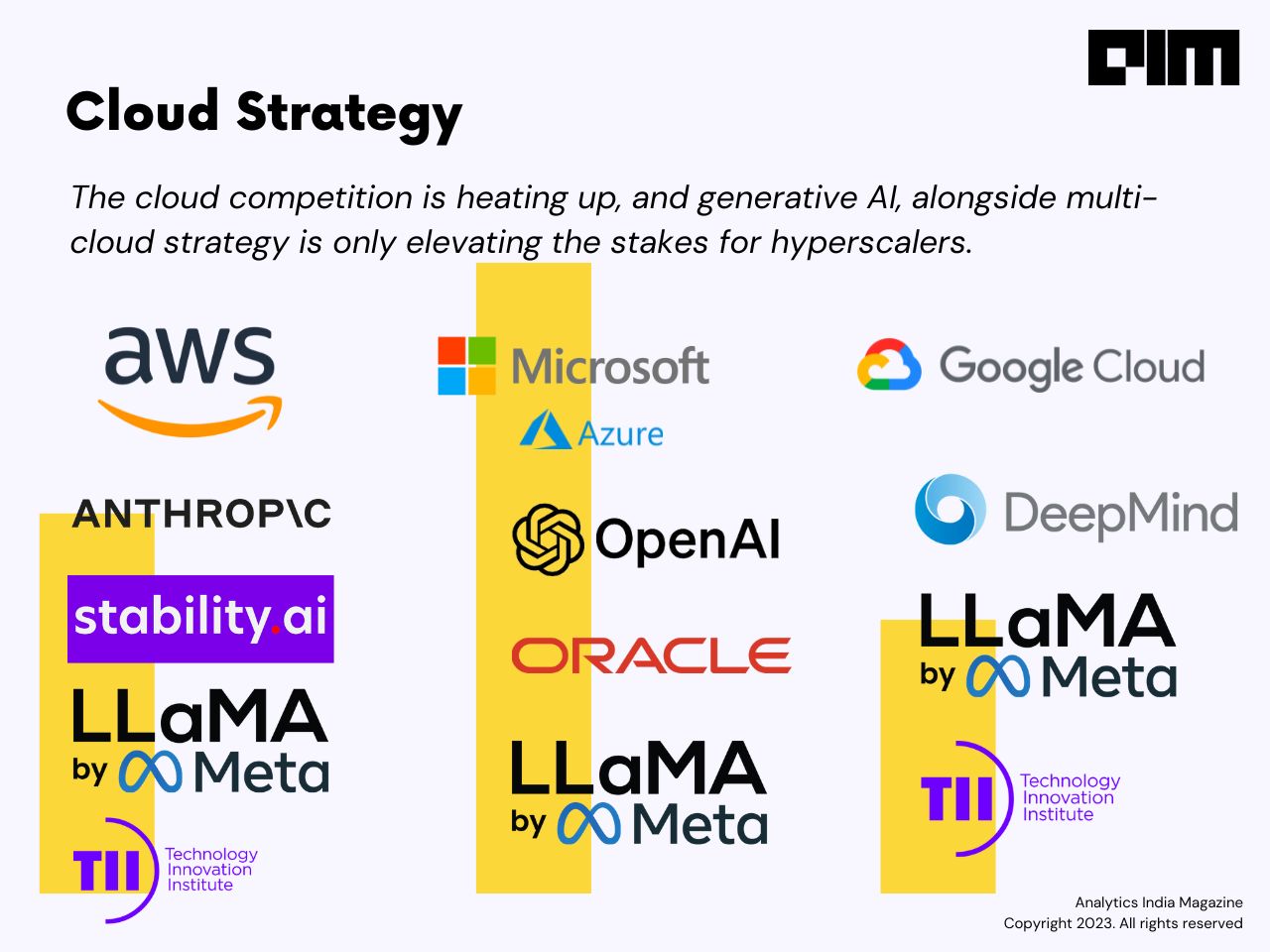 AIM

Cloud Strategy

The cloud competition is heating up, and generative AI, alongside multi-cloud strategy is only elevating the stakes for hyperscalers.

aws

ANTHROP\C

stability.ai

LLaMA by Meta

TII Technology Innovation Institute

Microsoft

Azure

OpenAI

ORACLE

LLaMA by Meta

Google Cloud

DeepMind

LLaMA by Meta

TII Technology Innovation Institute

Analytics India Magazine
Copyright 2023. All rights reserved